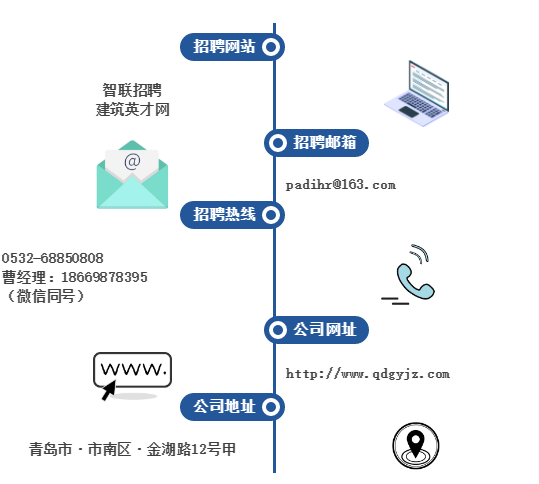 招聘网站

智联招聘
建筑英才网

招聘邮箱

@

padihr@163.com

招聘热线

0532-68850808
曹经理：18669878395
（微信同号）

公司网址

WWW.

http://www.qdgyjz.com

公司地址

青岛市·市南区·金湖路12号甲